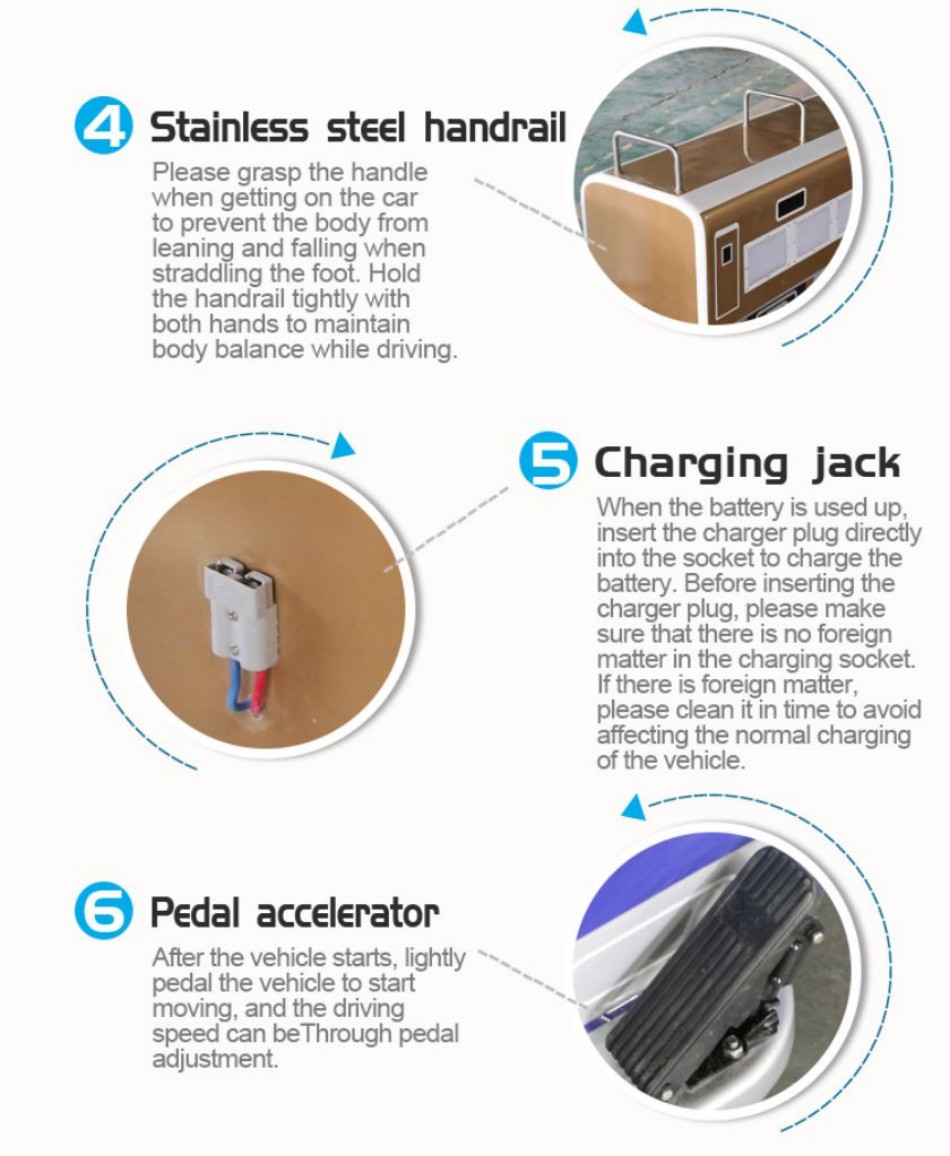 4 Stainless steel handrail

Please grasp the handle when getting on the car to prevent the body from leaning and falling when straddling the foot. Hold the handrail tightly with both hands to maintain body balance while driving.

5 Charging jack

When the battery is used up, insert the charger plug directly into the socket to charge the battery. Before inserting the charger plug, please make sure that there is no foreign matter in the charging socket. If there is foreign matter, please clean it in time to avoid affecting the normal charging of the vehicle.

6 Pedal accelerator

After the vehicle starts, lightly pedal the vehicle to start moving, and the driving speed can beThrough pedal adjustment.